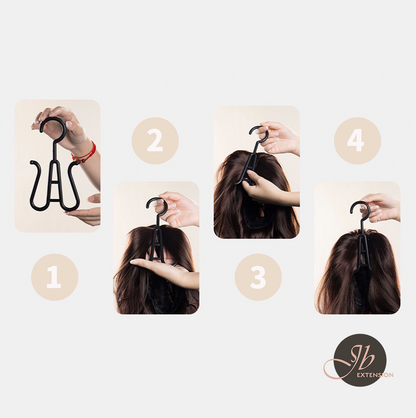 2

4

1

3

Jb
EXTENSION